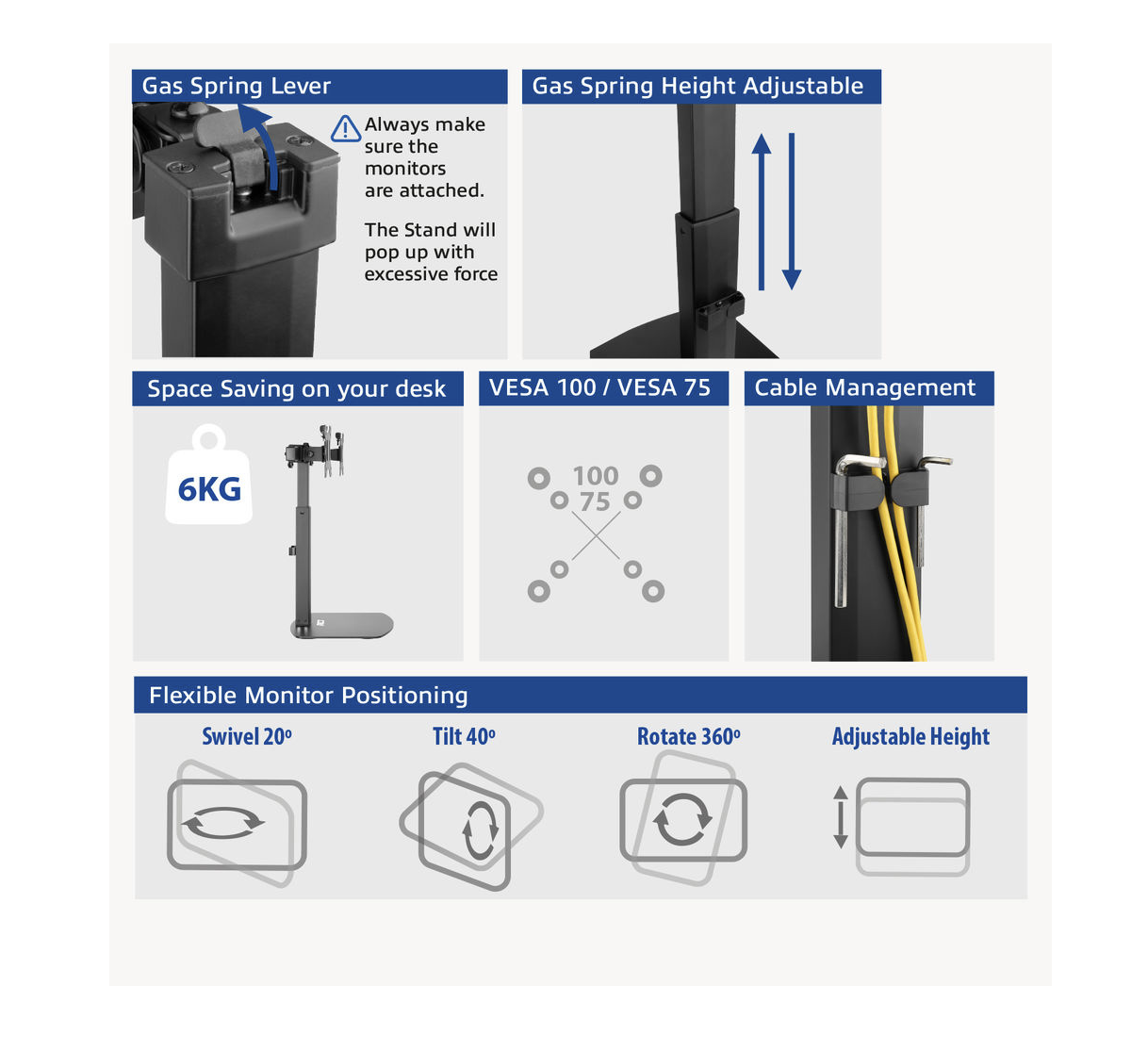 Gas Spring Lever

Always make sure the monitors are attached.

The Stand will pop up with excessive force

Gas Spring Height Adjustable

Space Saving on your desk

6KG

VESA 100 / VESA 75

100
75

Cable Management

Flexible Monitor Positioning

Swivel 20º

Tilt 40º

Rotate 360º

Adjustable Height